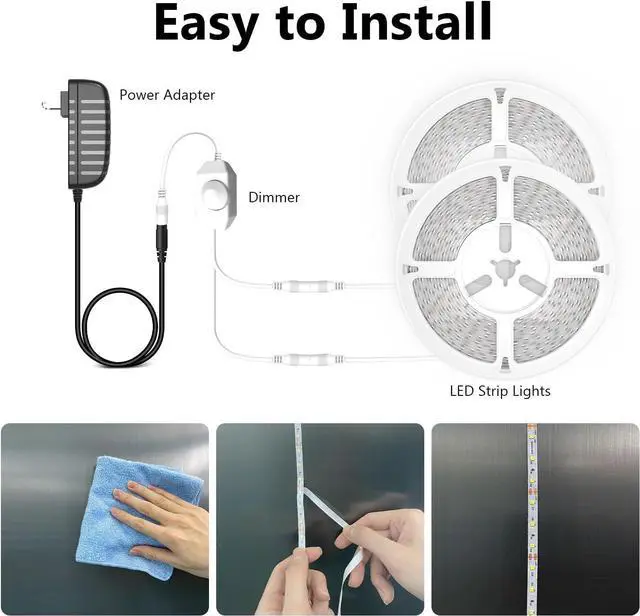 Easy to Install

Power Adapter

Dimmer

LED Strip Lights