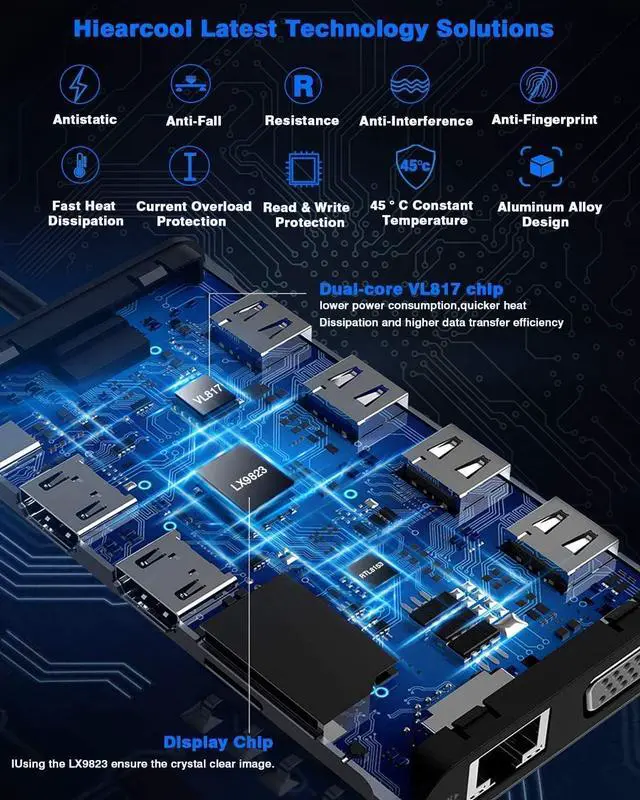 Hiearcool Latest Technology Solutions

R

Antistatic

Anti-Fall

Resistance

Anti-Interference

Anti-Fingerprint

45°c

Fast Heat Dissipation

Current Overload Protection

Read & Write Protection

45 ° C Constant Temperature

Aluminum Alloy Design

Dual-core VL817 chip
lower power consumption,quicker heat Dissipation and higher data transfer efficiency

VL817

LX9823

RTL8153

Display Chip
IUsing the LX9823 ensure the crystal clear image.