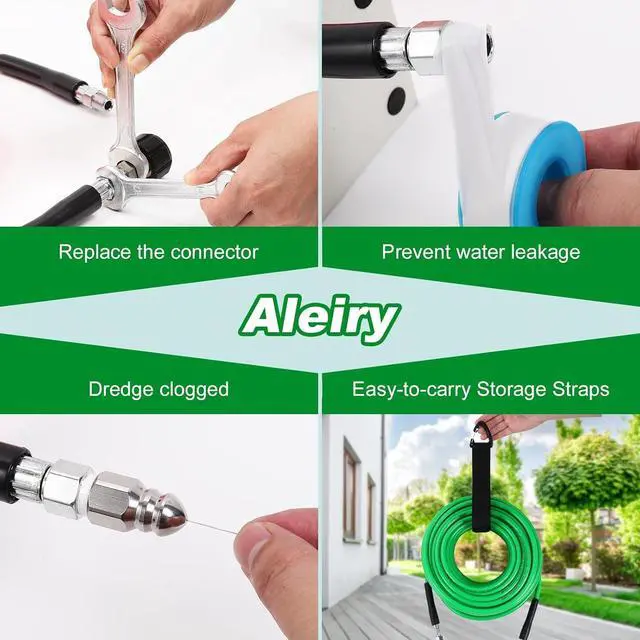 Replace the connector

Prevent water leakage

Aleiry

Dredge clogged

Easy-to-carry Storage Straps