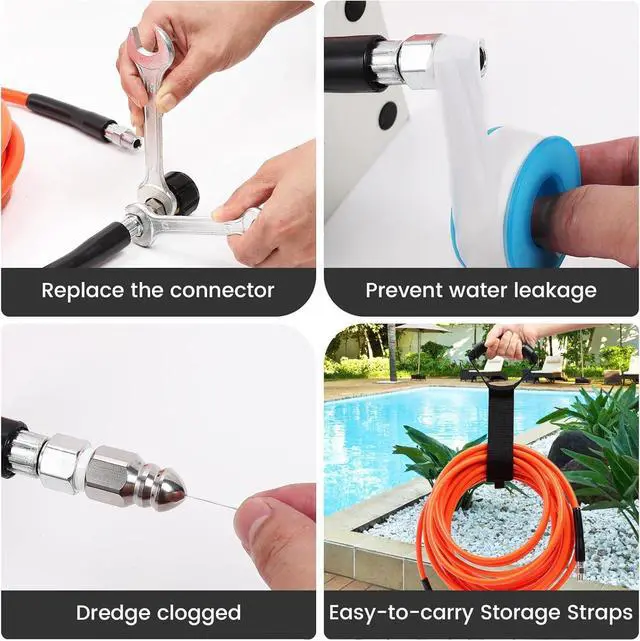 Replace the connector

Prevent water leakage

Dredge clogged

Easy-to-carry Storage Straps