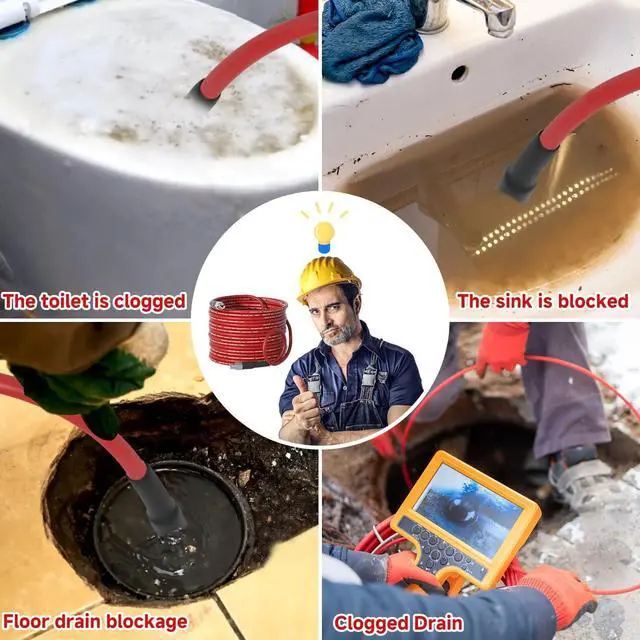 The toilet is clogged

The sink is blocked

Floor drain blockage

Clogged Drain