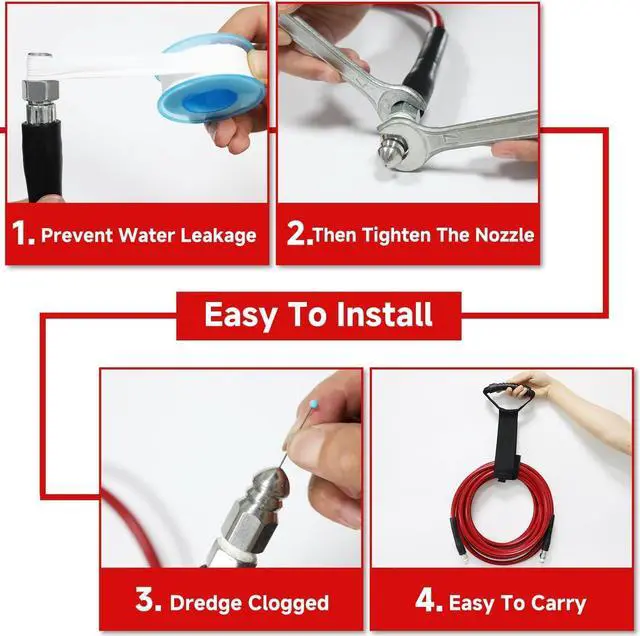 1. Prevent Water Leakage

2.Then Tighten The Nozzle

Easy To Install

3. Dredge Clogged

4. Easy To Carry