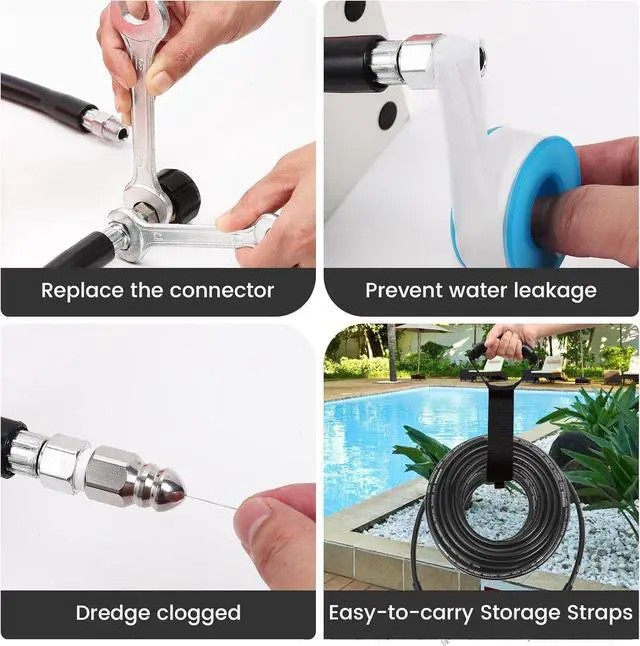 Replace the connector

Prevent water leakage

Dredge clogged

Easy-to-carry Storage Straps