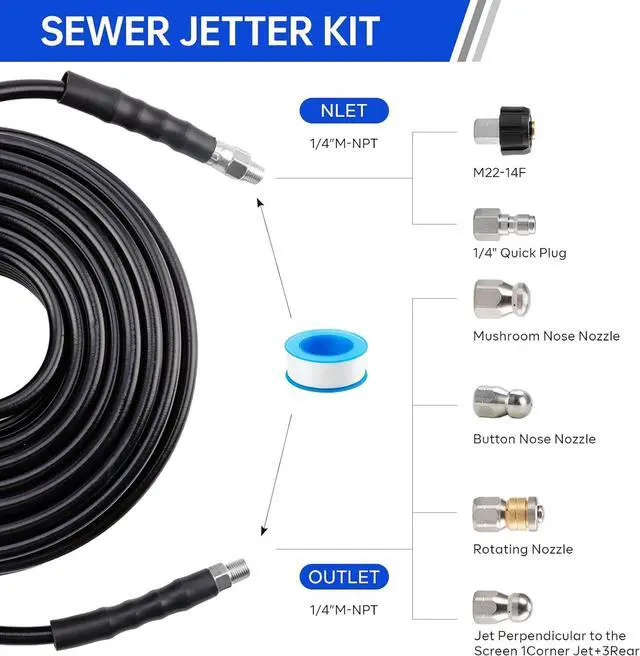 SEWER JETTER KIT

NLET

1/4"M-NPT

M22-14F

1/4" Quick Plug

Mushroom Nose Nozzle

Button Nose Nozzle

Rotating Nozzle

OUTLET

1/4"M-NPT

Jet Perpendicular to the Screen 1Corner Jet+3Rear