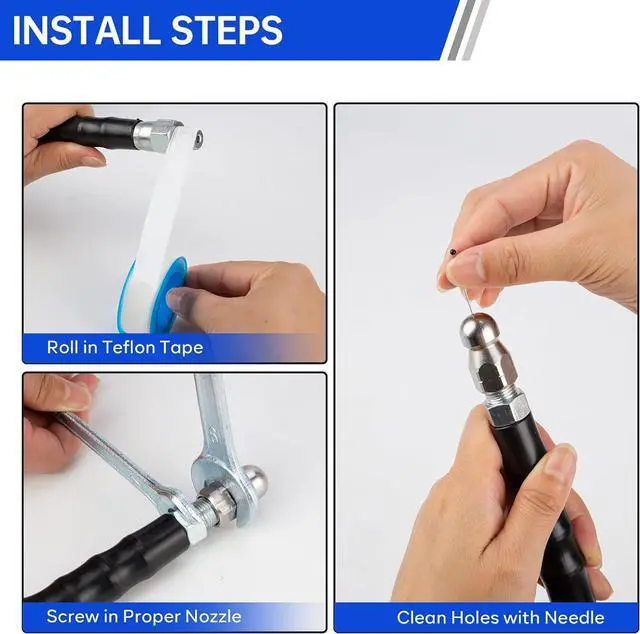 INSTALL STEPS

Roll in Teflon Tape

Screw in Proper Nozzle

Clean Holes with Needle