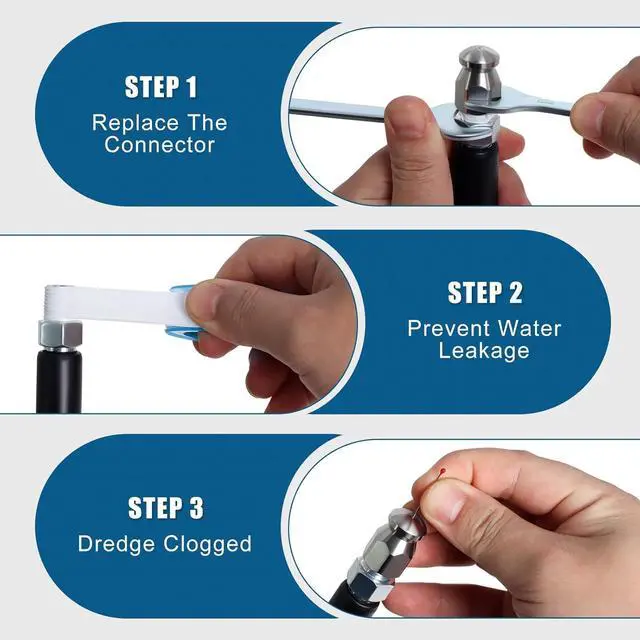 STEP 1
Replace The Connector

STEP 2
Prevent Water Leakage

STEP 3
Dredge Clogged