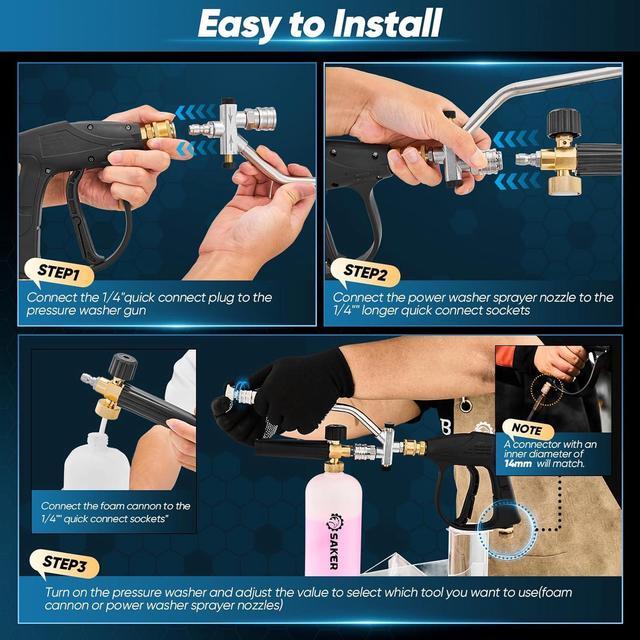 Easy to Install

STEP1
Connect the 1/4"quick connect plug to the pressure washer gun

STEP2
Connect the power washer sprayer nozzle to the 1/4"" longer quick connect sockets

Connect the foam cannon to the 1/4"" quick connect sockets"

NOTE
A connector with an inner diameter of 14mm will match.

SAKER

STEP3
Turn on the pressure washer and adjust the value to select which tool you want to use(foam cannon or power washer sprayer nozzles)