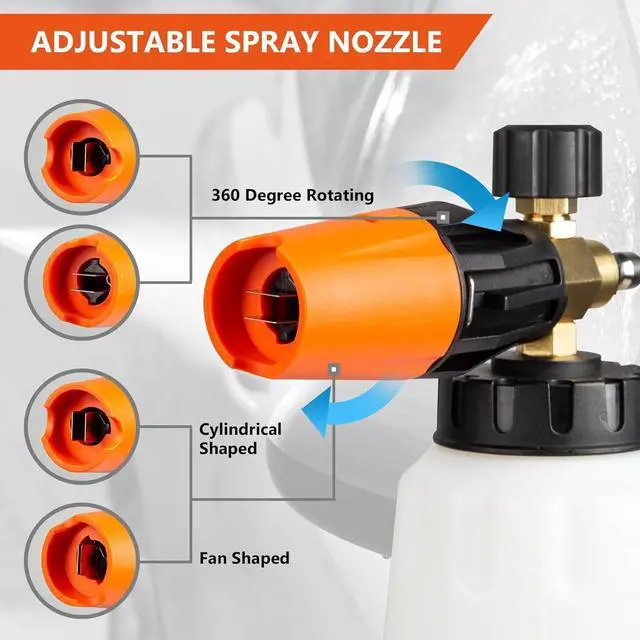 ADJUSTABLE SPRAY NOZZLE

360 Degree Rotating

Cylindrical Shaped

Fan Shaped