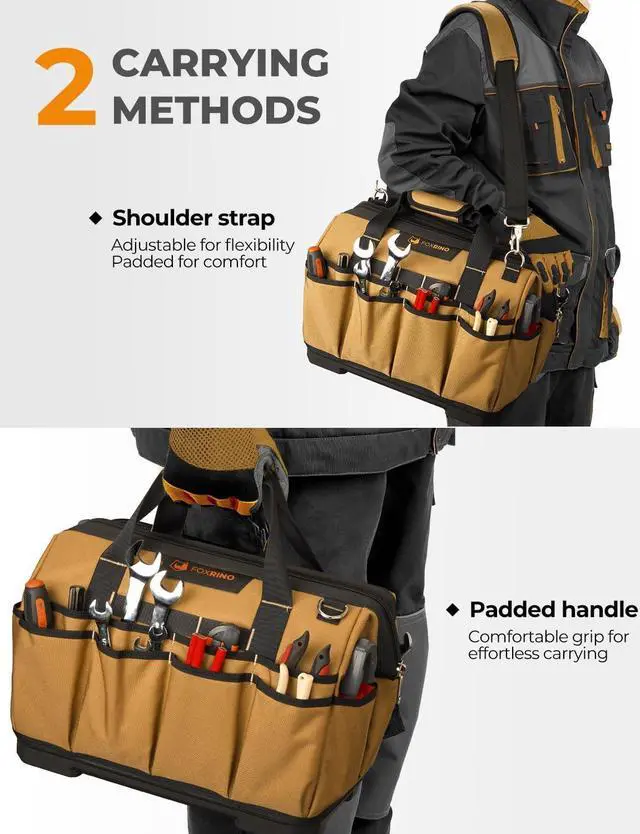 2 CARRYING METHODS

◆ Shoulder strap
Adjustable for flexibility
Padded for comfort

FOXRINO

FOXRINO

◆ Padded handle
Comfortable grip for effortless carrying