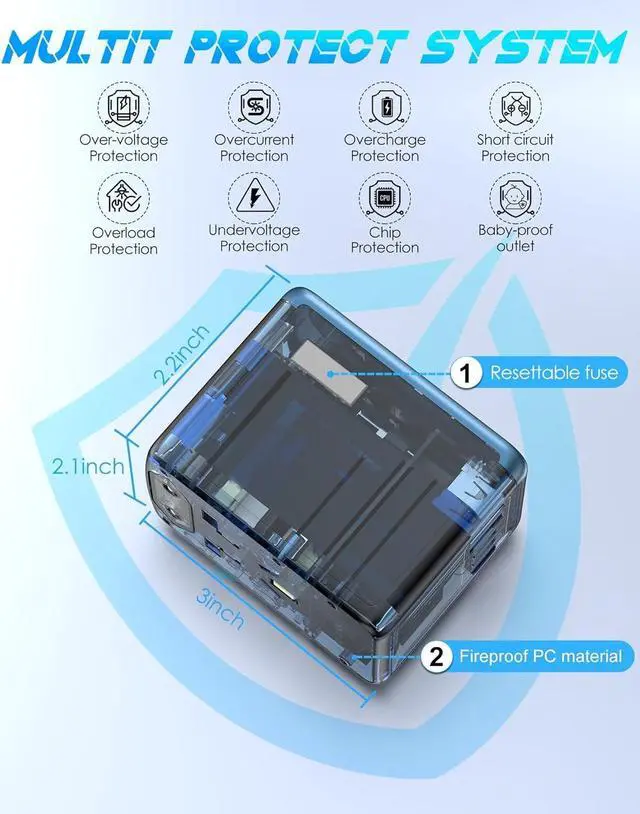 MULTIT PROTECT SYSTEM

Over-voltage Protection

Overcurrent Protection

Overcharge Protection

Short circuit Protection

Overload Protection

Undervoltage Protection

CPU

Chip Protection

Baby-proof outlet

2.2inch

2.1inch

3inch

1 Resettable fuse

2 Fireproof PC material