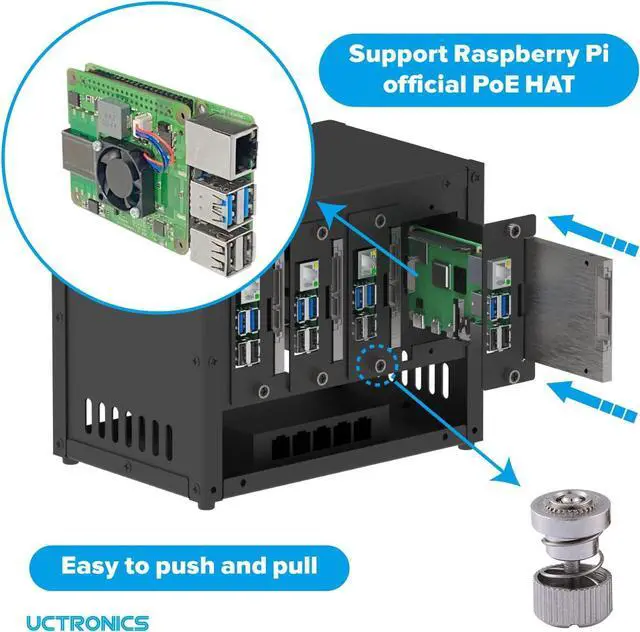 Support Raspberry Pi official PoE HAT

Easy to push and pull

UCTRONICS