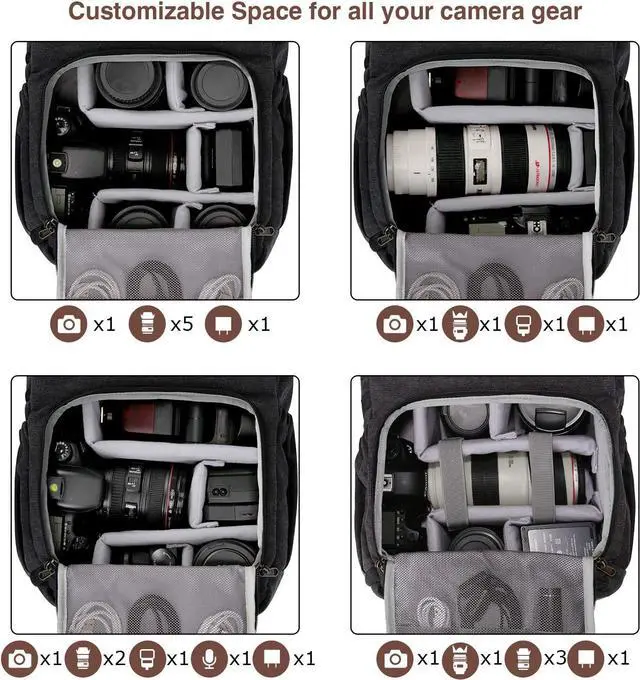 Customizable Space for all your camera gear

x1 x5 x1

x1 x1 x1 x1

x1 x2 x1 x1 x1

x1 x1 x3 x1