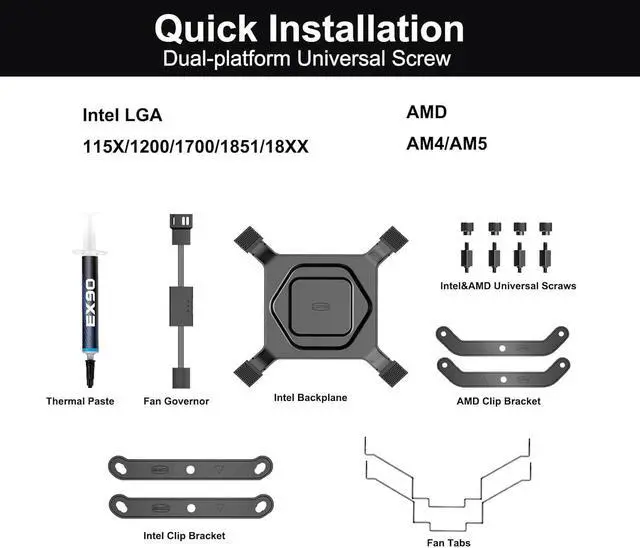 Quick Installation
Dual-platform Universal Screw

Intel LGA
115X/1200/1700/1851/18XX

AMD
AM4/AM5

EX90

Thermal Paste

Fan Governor

Intel Backplane

Intel&AMD Universal Scraws

AMD Clip Bracket

Intel Clip Bracket

Fan Tabs