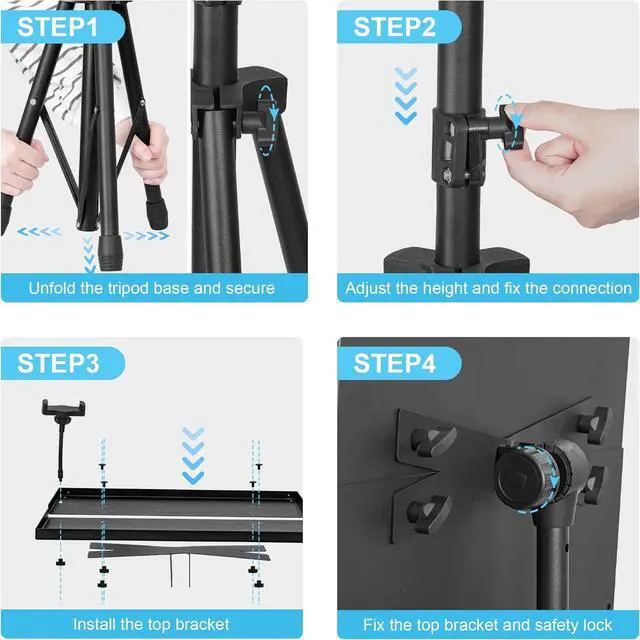 STEP1

Unfold the tripod base and secure

STEP2

Adjust the height and fix the connection

STEP3

Install the top bracket

STEP4

Fix the top bracket and safety lock