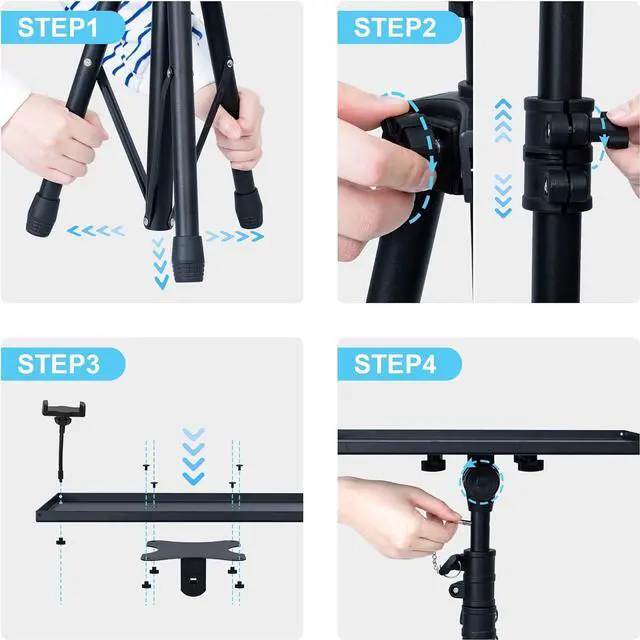 STEP1

STEP2

STEP3

STEP4