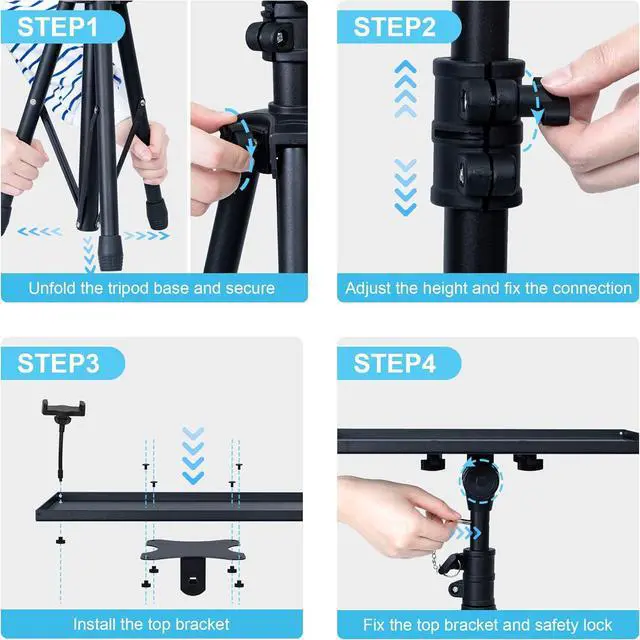 STEP1

Unfold the tripod base and secure

STEP2

Adjust the height and fix the connection

STEP3

Install the top bracket

STEP4

Fix the top bracket and safety lock