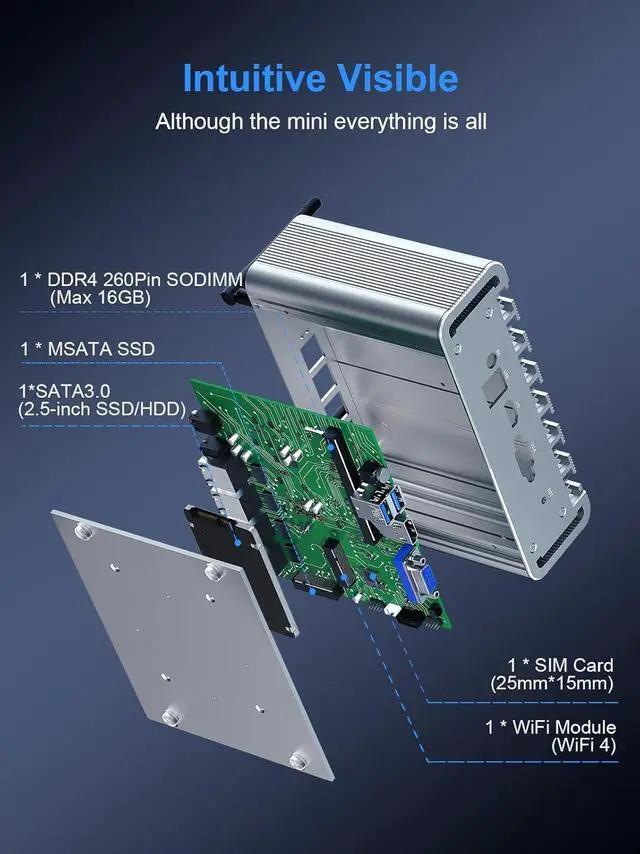 Intuitive Visible

Although the mini everything is all

1 * DDR4 260Pin SODIMM
(Max 16GB)

1 * MSATA SSD

1*SATA3.0
(2.5-inch SSD/HDD)

1 * SIM Card
(25mm*15mm)

1 * WiFi Module
(WiFi 4)