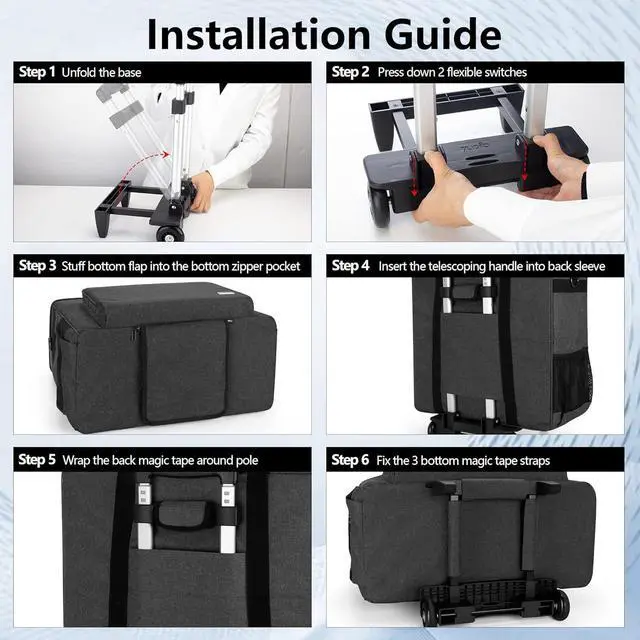 Installation Guide

Step 1 Unfold the base

Step 2 Press down 2 flexible switches

Step 3 Stuff bottom flap into the bottom zipper pocket

Step 4 Insert the telescoping handle into back sleeve

Step 5 Wrap the back magic tape around pole

Step 6 Fix the 3 bottom magic tape straps