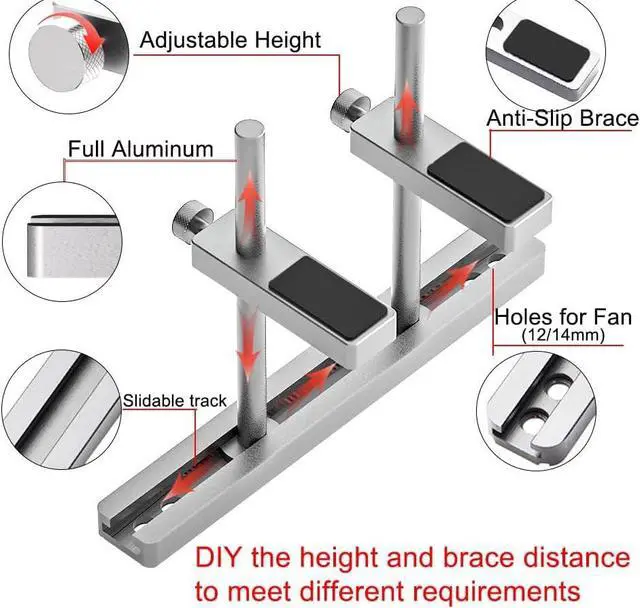 Adjustable Height

Anti-Slip Brace

Full Aluminum

Holes for Fan
(12/14mm)

Slidable track

DIY the height and brace distance to meet different requirements