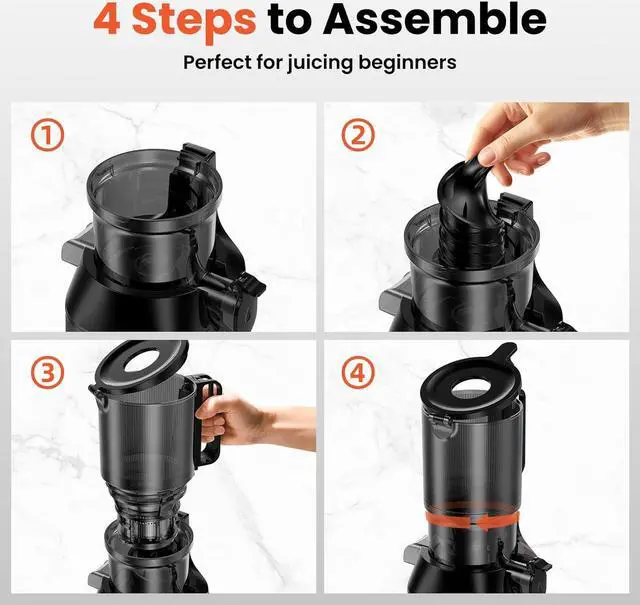 4 Steps to Assemble

Perfect for juicing beginners

①

②

③

④