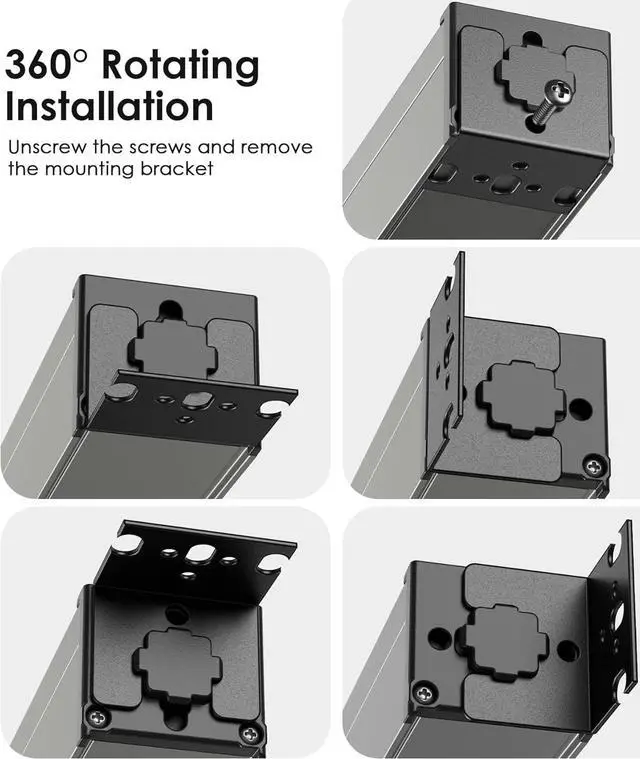 360° Rotating Installation

Unscrew the screws and remove the mounting bracket