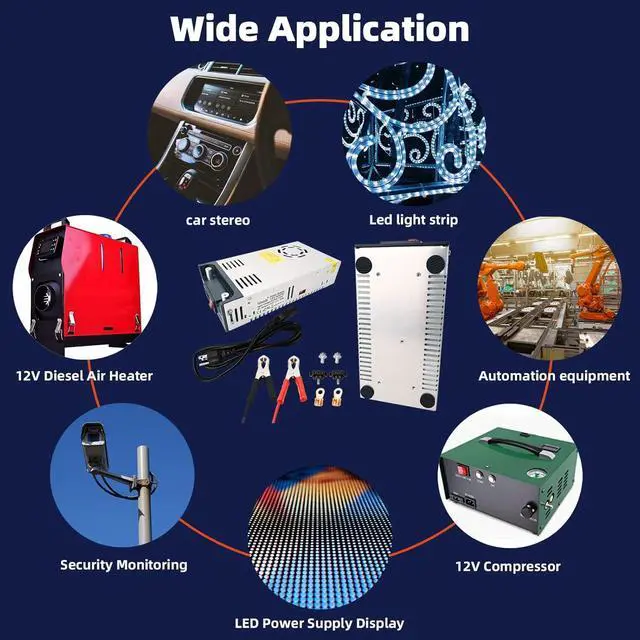 Wide Application

car stereo

Led light strip

12V Diesel Air Heater

Automation equipment

Security Monitoring

12V Compressor

LED Power Supply Display