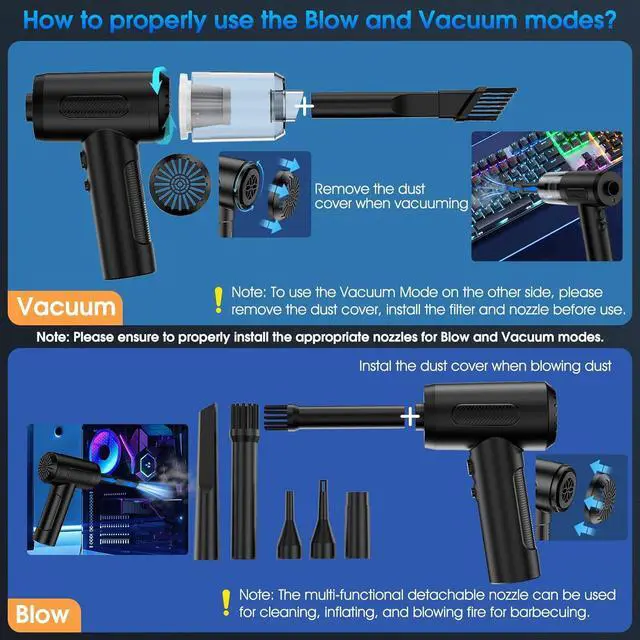 How to properly use the Blow and Vacuum modes?

Remove the dust cover when vacuuming

Vacuum

Note: To use the Vacuum Mode on the other side, please remove the dust cover, install the filter and nozzle before use.

Note: Please ensure to properly install the appropriate nozzles for Blow and Vacuum modes.

Instal the dust cover when blowing dust

Blow

Note: The multi-functional detachable nozzle can be used for cleaning, inflating, and blowing fire for barbecuing.