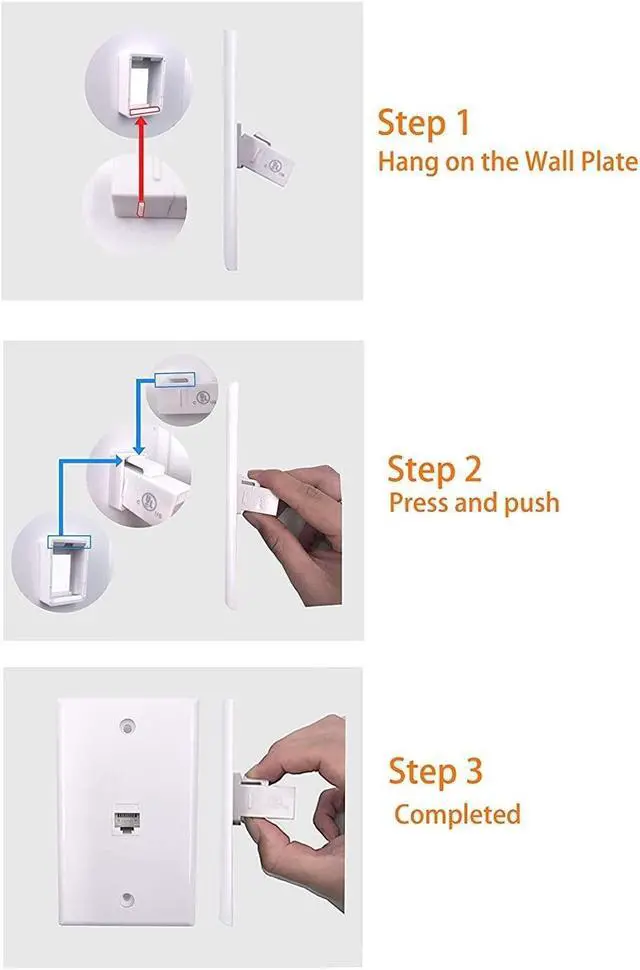 Step 1
Hang on the Wall Plate

Step 2
Press and push

Step 3
Completed