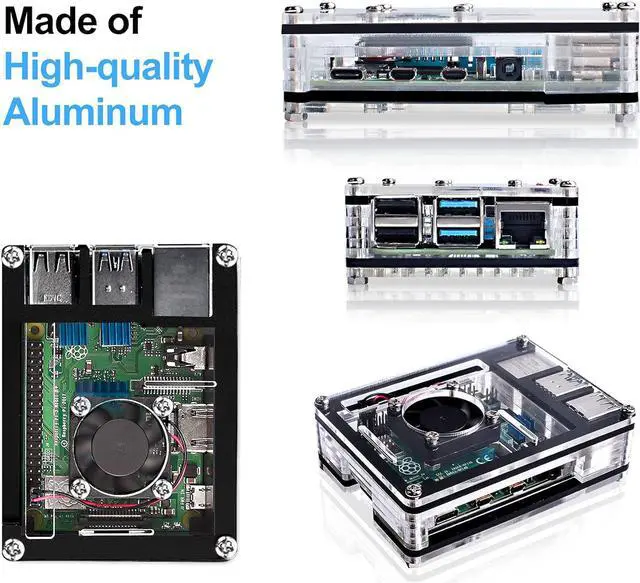 Made of
High-quality
Aluminum