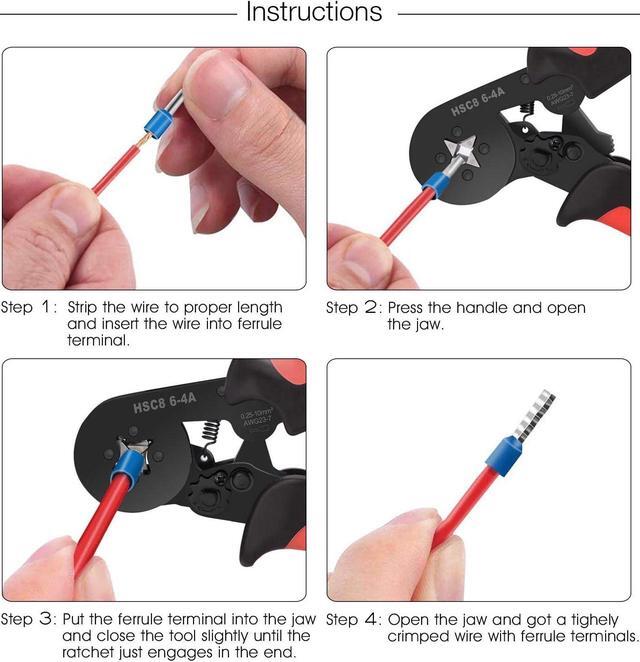 Instructions

HSC8 6-4A
0.25-10mm²
AWG23-7

Step 1: Strip the wire to proper length and insert the wire into ferrule terminal.

Step 2: Press the handle and open the jaw.

HSC8 6-4A
0.25-10mm²
AWG23-7

Step 3: Put the ferrule terminal into the jaw and close the tool slightly until the ratchet just engages in the end.

Step 4: Open the jaw and got a tighely crimped wire with ferrule terminals.