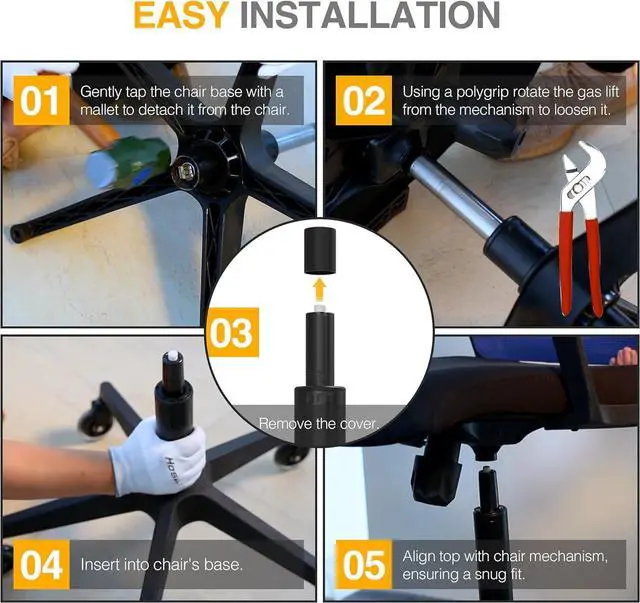 EASY INSTALLATION

01 Gently tap the chair base with a mallet to detach it from the chair.

02 Using a polygrip rotate the gas lift from the mechanism to loosen it.

03 Remove the cover.

04 Insert into chair's base.

05 Align top with chair mechanism, ensuring a snug fit.