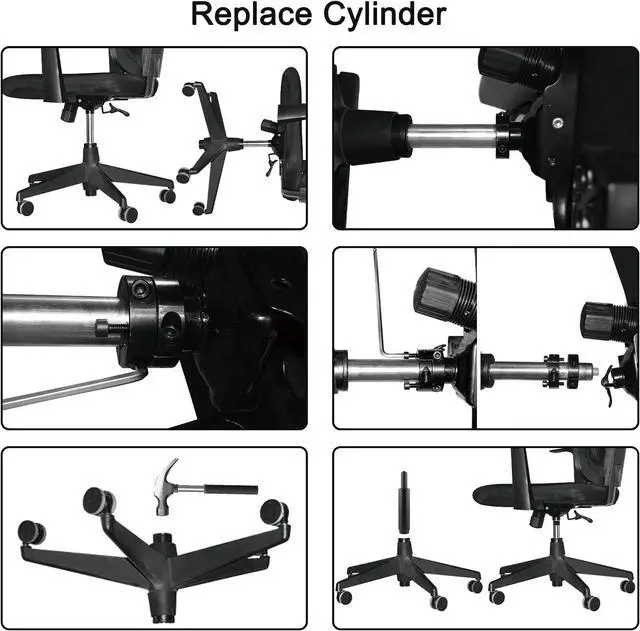 Replace Cylinder