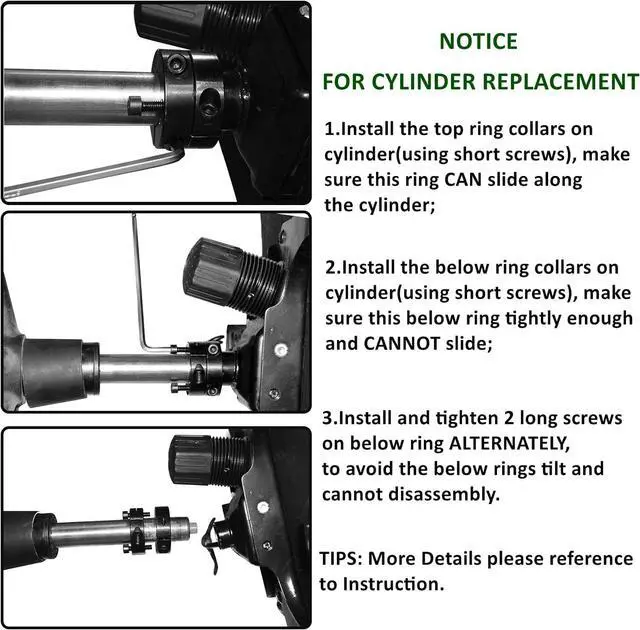 NOTICE

FOR CYLINDER REPLACEMENT

1.Install the top ring collars on cylinder(using short screws), make sure this ring CAN slide along the cylinder;

2.Install the below ring collars on cylinder(using short screws), make sure this below ring tightly enough and CANNOT slide;

3.Install and tighten 2 long screws on below ring ALTERNATELY, to avoid the below rings tilt and cannot disassembly.

TIPS: More Details please reference to Instruction.