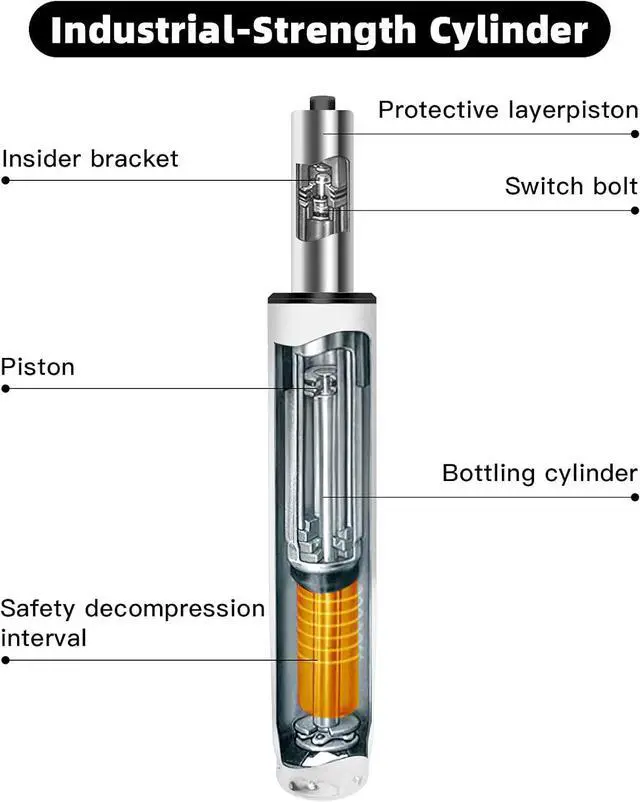 Industrial-Strength Cylinder

Protective layerpiston

Insider bracket

Switch bolt

Piston

Bottling cylinder

Safety decompression interval