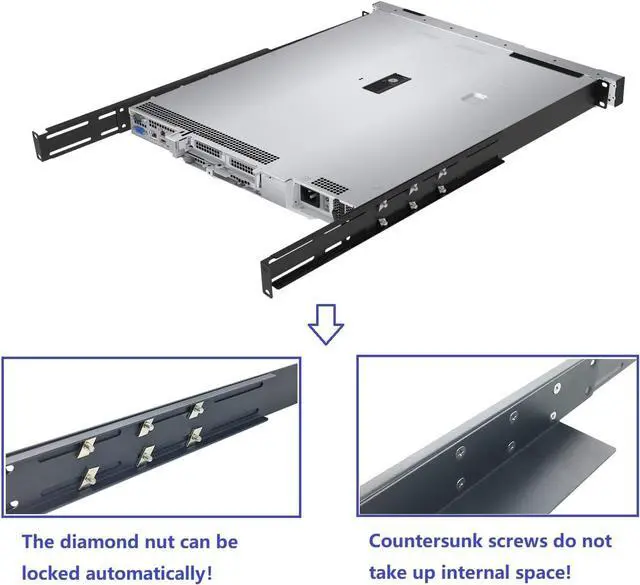 The diamond nut can be locked automatically!

Countersunk screws do not take up internal space!