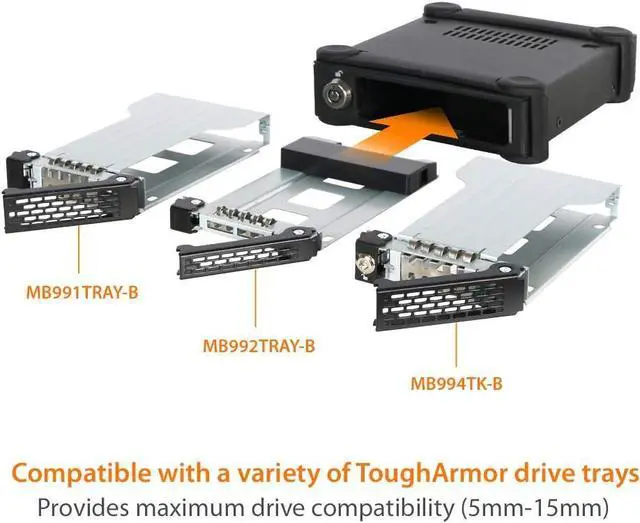 MB991TRAY-B

MB992TRAY-B

MB994TK-B

Compatible with a variety of ToughArmor drive trays

Provides maximum drive compatibility (5mm-15mm)