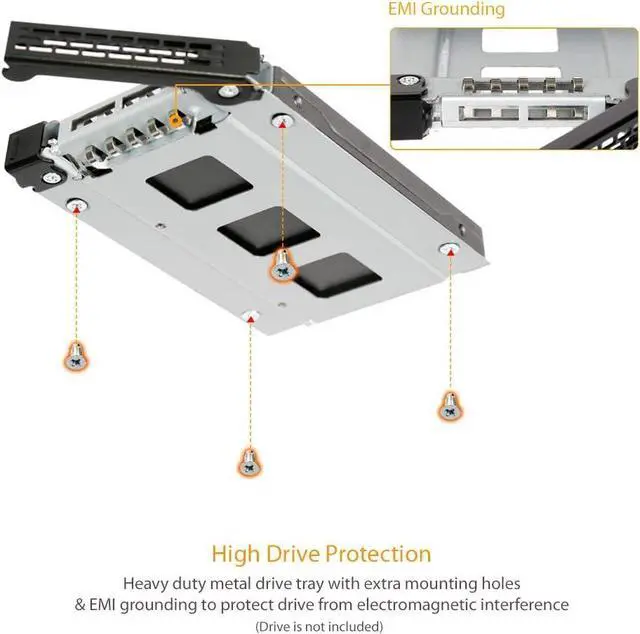 EMI Grounding

High Drive Protection

Heavy duty metal drive tray with extra mounting holes & EMI grounding to protect drive from electromagnetic interference

(Drive is not included)