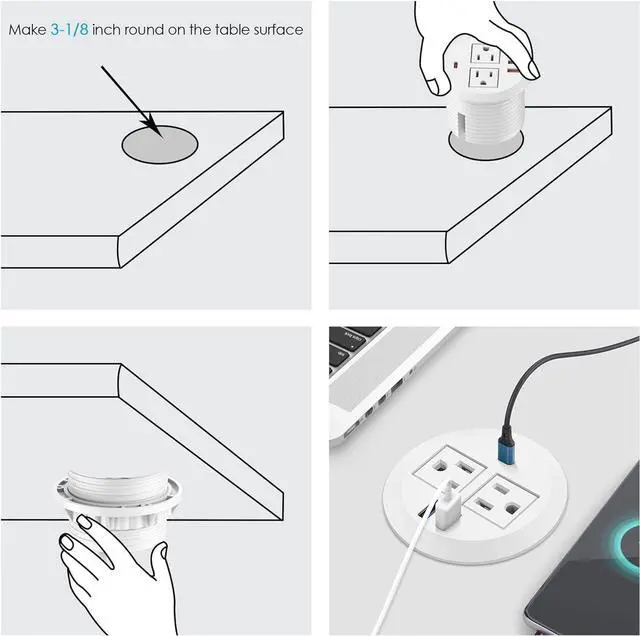 Make 3-1/8 inch round on the table surface