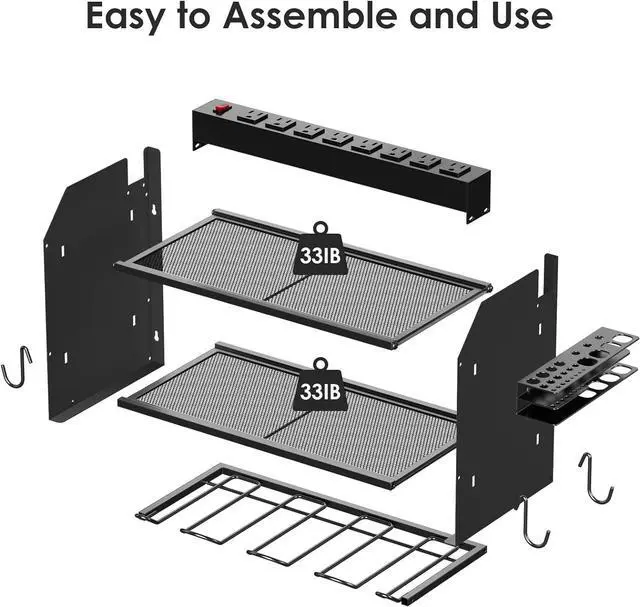 Easy to Assemble and Use

33IB

33IB