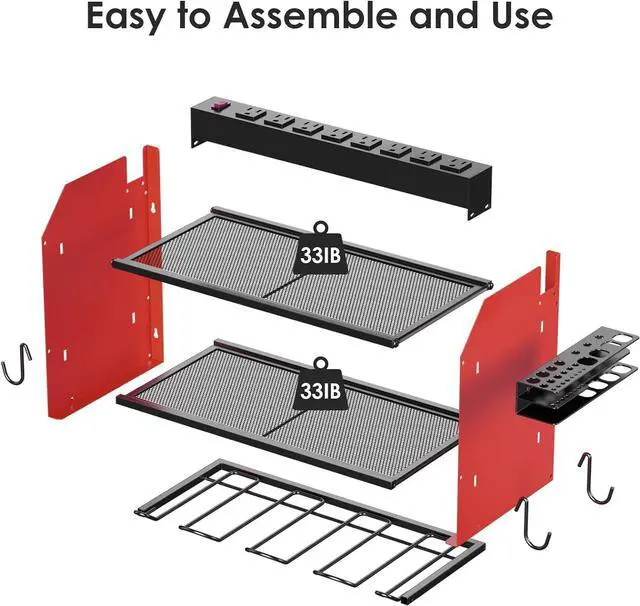 Easy to Assemble and Use

33IB

33IB