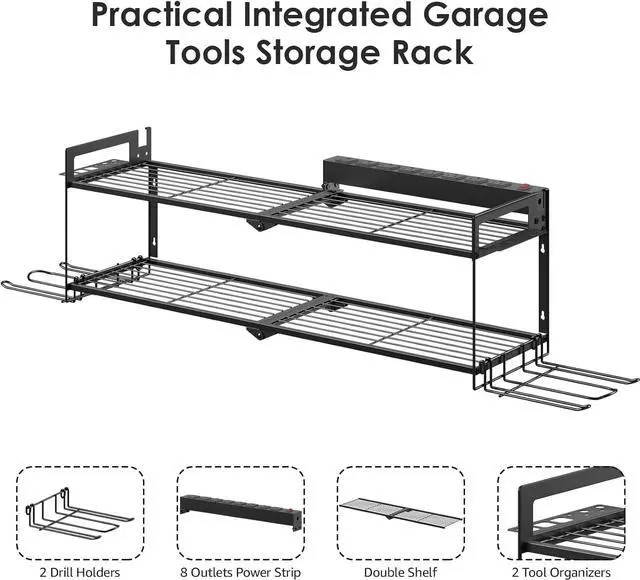 Practical Integrated Garage Tools Storage Rack

2 Drill Holders

8 Outlets Power Strip

Double Shelf

2 Tool Organizers