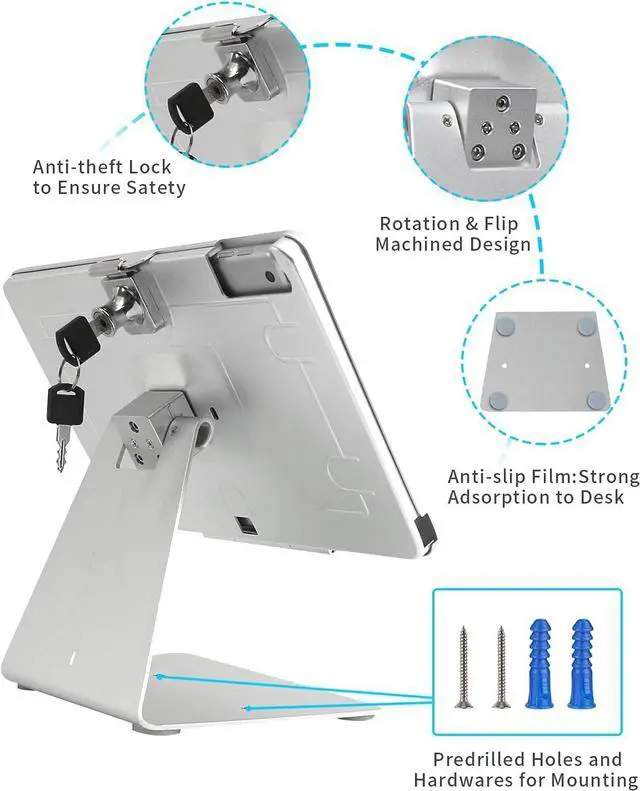 Anti-theft Lock to Ensure Satety

Rotation & Flip Machined Design

Anti-slip Film:Strong Adsorption to Desk

Predrilled Holes and Hardwares for Mounting