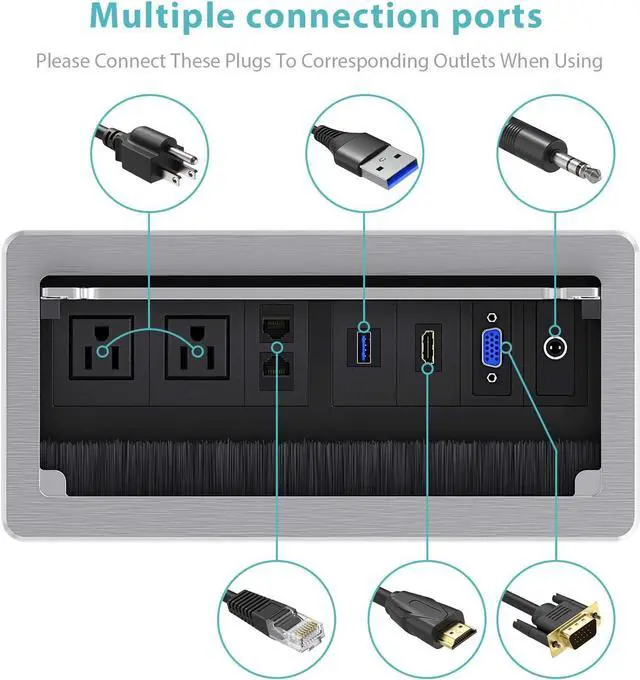 Multiple connection ports

Please Connect These Plugs To Corresponding Outlets When Using