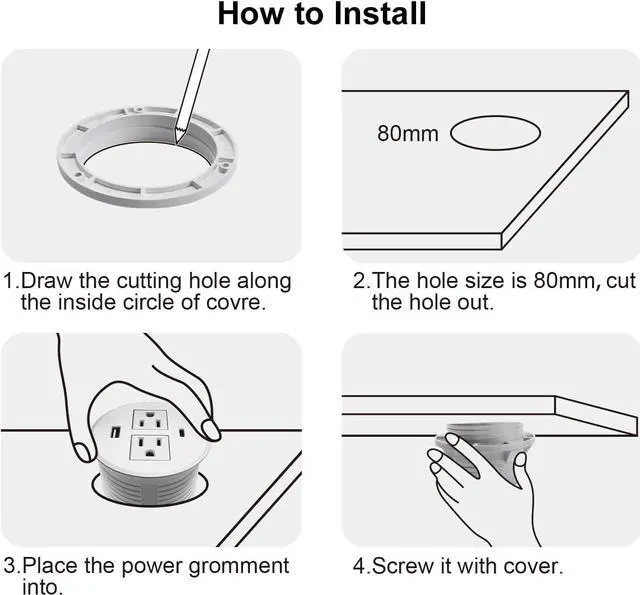 How to Install

80mm

1.Draw the cutting hole along the inside circle of covre.

2.The hole size is 80mm, cut the hole out.

3.Place the power gromment into.

4.Screw it with cover.