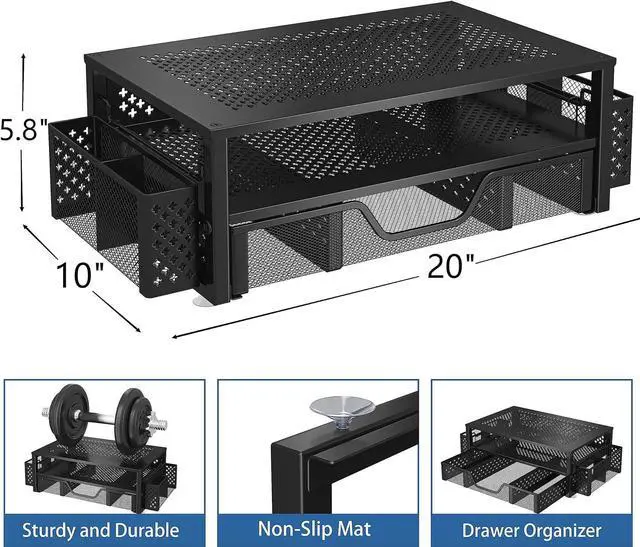 5.8"

10"

20"

Sturdy and Durable

Non-Slip Mat

Drawer Organizer