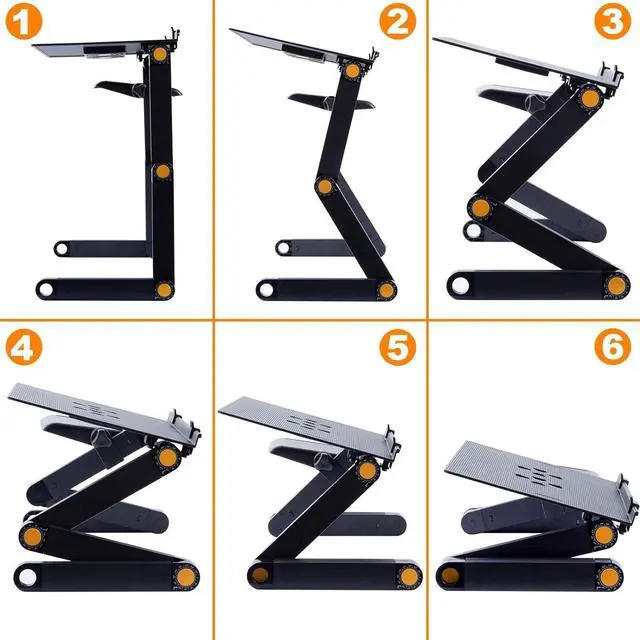 1
2
3
4
5
6