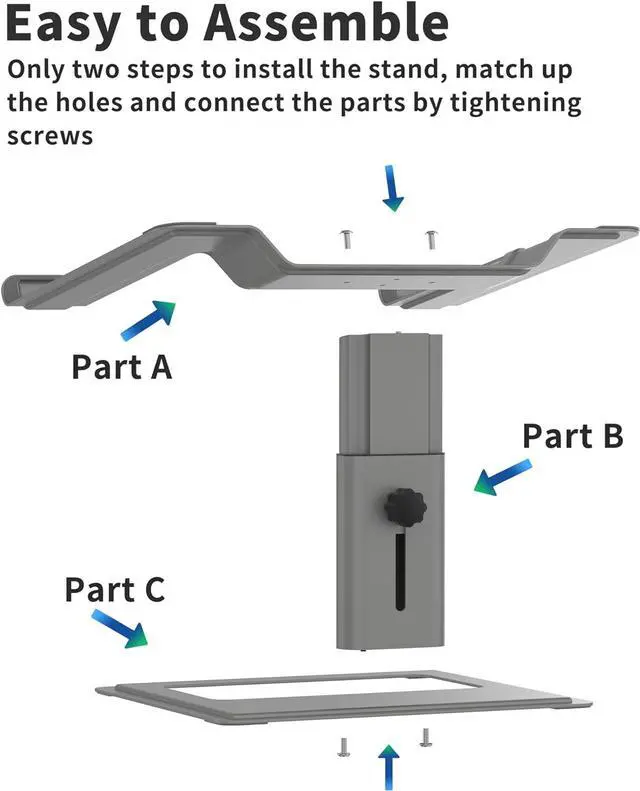 Easy to Assemble

Only two steps to install the stand, match up the holes and connect the parts by tightening screws

Part A

Part B

Part C