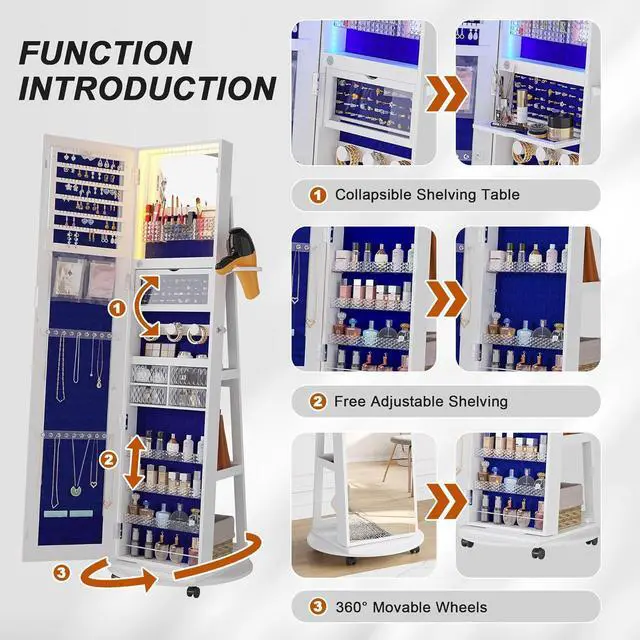 FUNCTION INTRODUCTION

1

2

3

1 Collapsible Shelving Table

2 Free Adjustable Shelving

3 360° Movable Wheels