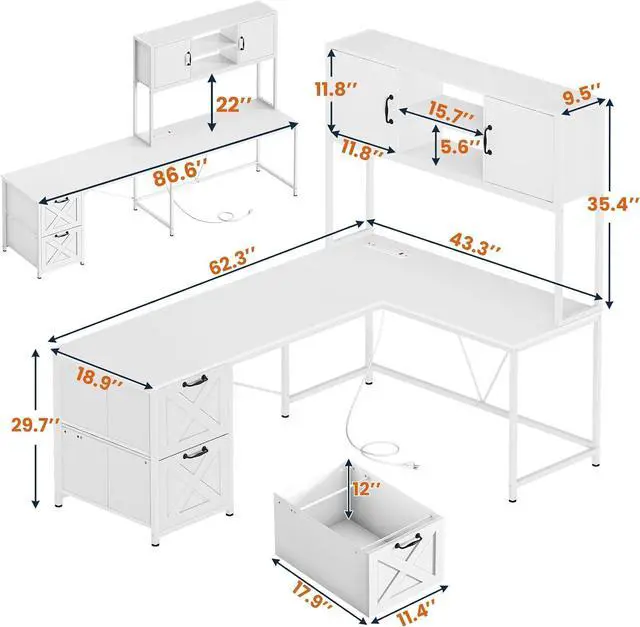 22''
86.6''
11.8''
15.7''
9.5''
11.8''
5.6''
35.4''
62.3''
43.3''
18.9''
29.7''
12''
17.9''
11.4''