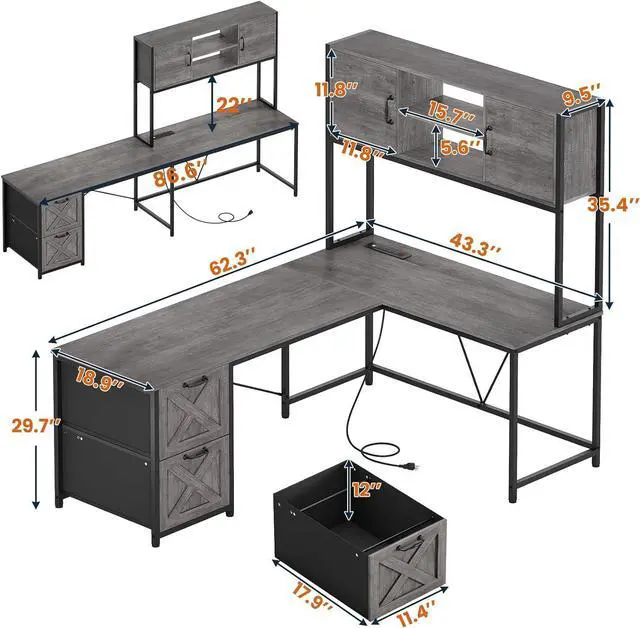 22''
86.6''
11.8''
11.8''
15.7''
5.6''
9.5''
35.4''
62.3''
43.3''
18.9''
29.7''
12''
17.9''
11.4''